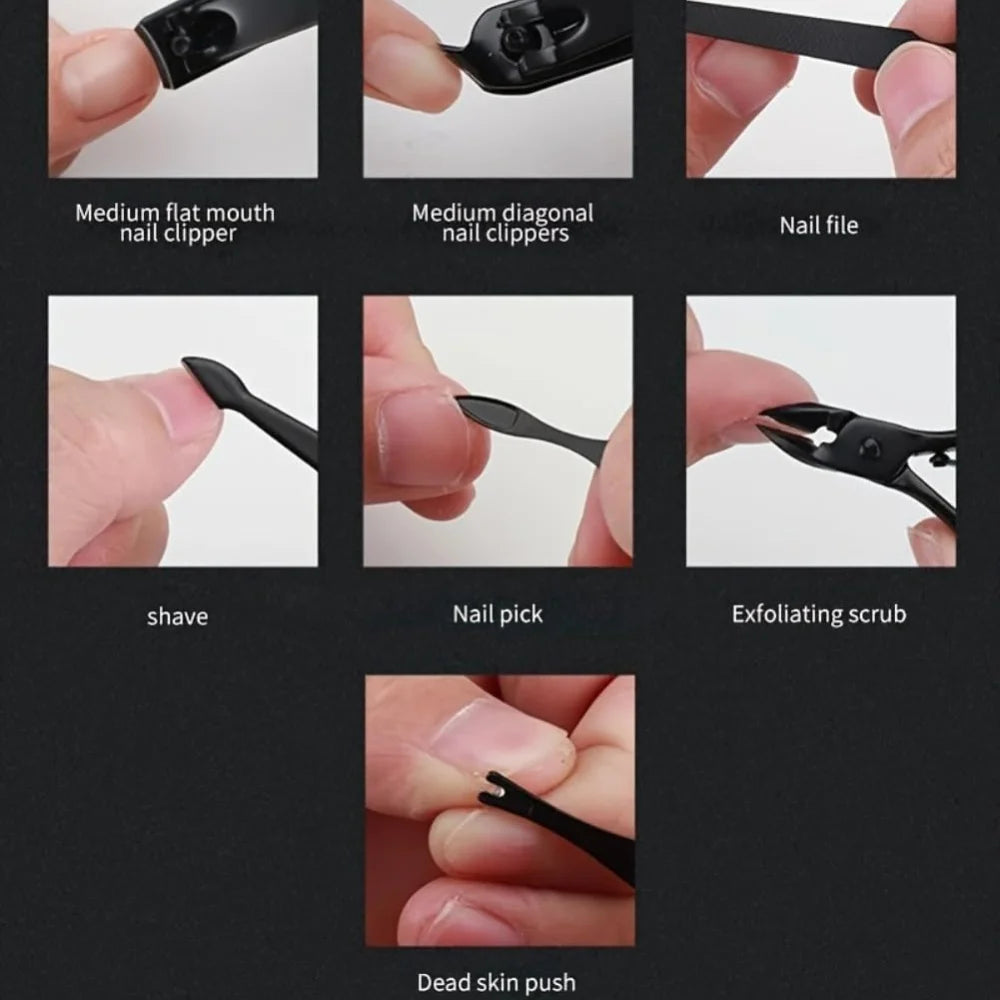 Medium flat mouth nail clipper

Medium diagonal nail clippers

Nail file

shave

Nail pick

Exfoliating scrub

Dead skin push